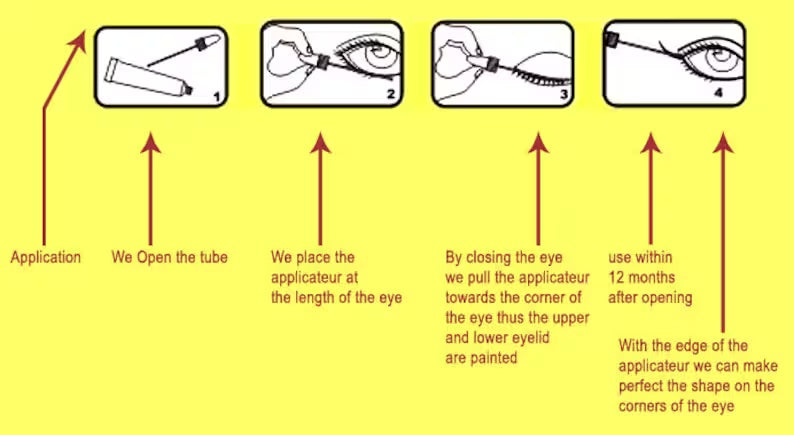 1

2

3

4

Application

We Open the tube

We place the applicateur at the length of the eye

By closing the eye we pull the applicateur towards the corner of the eye thus the upper and lower eyelid are painted

use within 12 months after opening

With the edge of the applicateur we can make perfect the shape on the corners of the eye